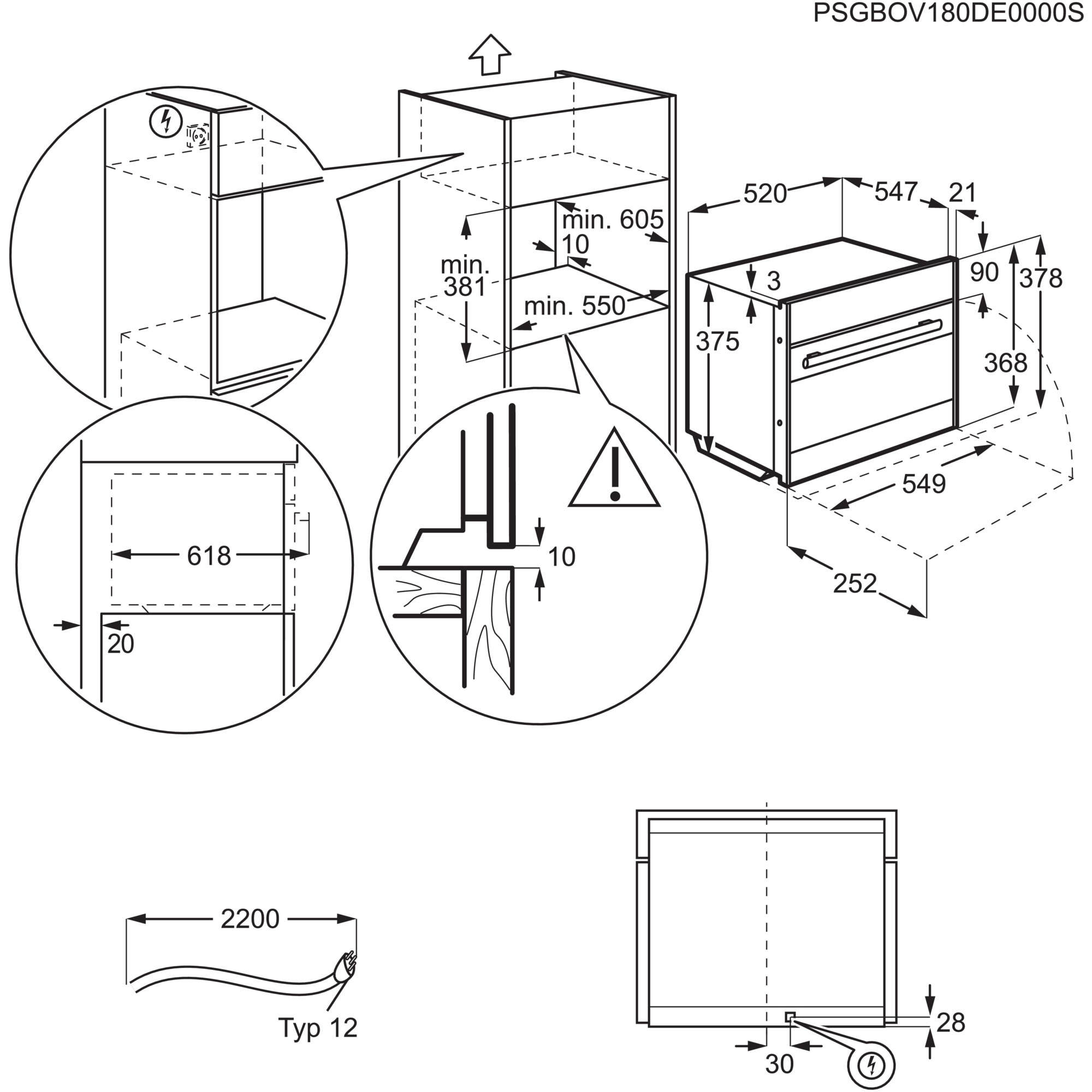 PSGBOV180DE0000S

min. 605
10
min.
381
min. 550

520
547
21
90
378
3
375
368
549
252

618
20

10

2200
Typ 12

28
30