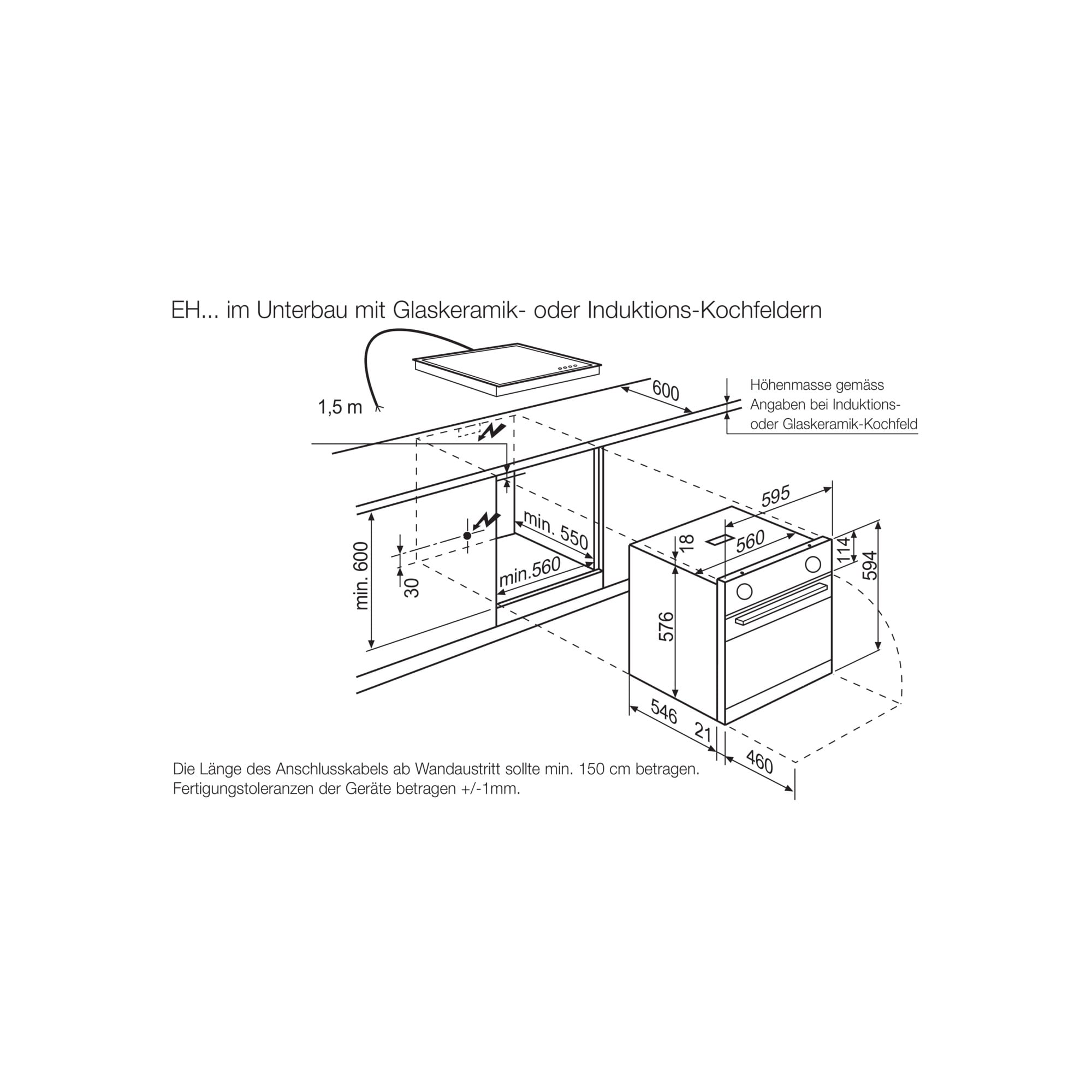 EH... im Unterbau mit Glaskeramik- oder Induktions-Kochfeldern

1,5 m

600

Höhenmasse gemäss Angaben bei Induktions- oder Glaskeramik-Kochfeld

min. 600

30

min. 550

min.560

595

560

18

114

594

576

546

21

460

Die Länge des Anschlusskabels ab Wandaustritt sollte min. 150 cm betragen.
Fertigungstoleranzen der Geräte betragen +/-1mm.