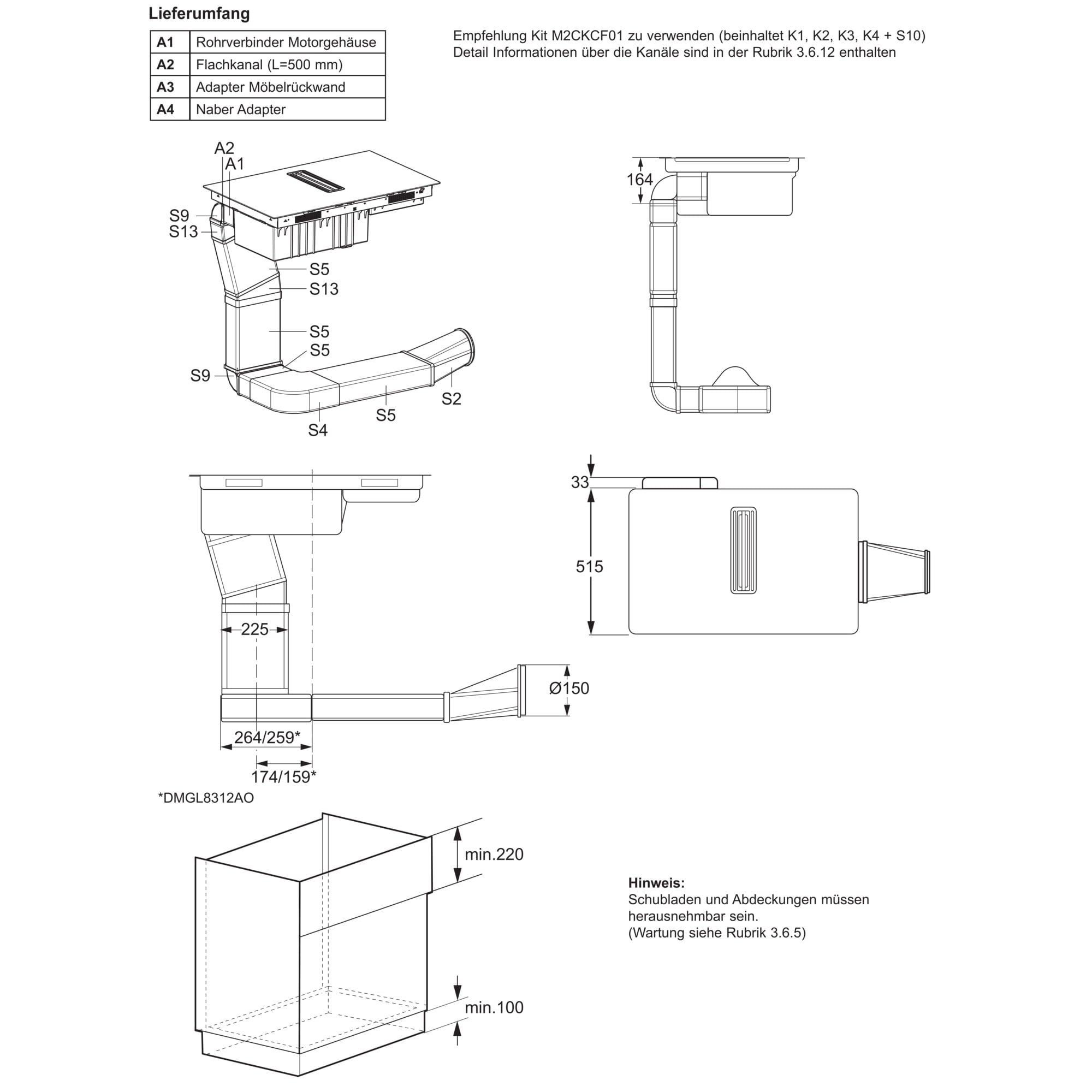 Lieferumfang

| A1 | Rohrverbinder Motorgehäuse |
|---|---|
| A2 | Flachkanal (L=500 mm) |
| A3 | Adapter Möbelrückwand |
| A4 | Naber Adapter |

Empfehlung Kit M2CKCF01 zu verwenden (beinhaltet K1, K2, K3, K4 + S10)
Detail Informationen über die Kanäle sind in der Rubrik 3.6.12 enthalten

A2
A1
S9
S13
S5
S13
S5
S5
S9
S2
S5
S4

164

33
515

225
Ø150
264/259*
174/159*

*DMGL8312AO

min.220
min.100

Hinweis:
Schubladen und Abdeckungen müssen herausnehmbar sein.
(Wartung siehe Rubrik 3.6.5)