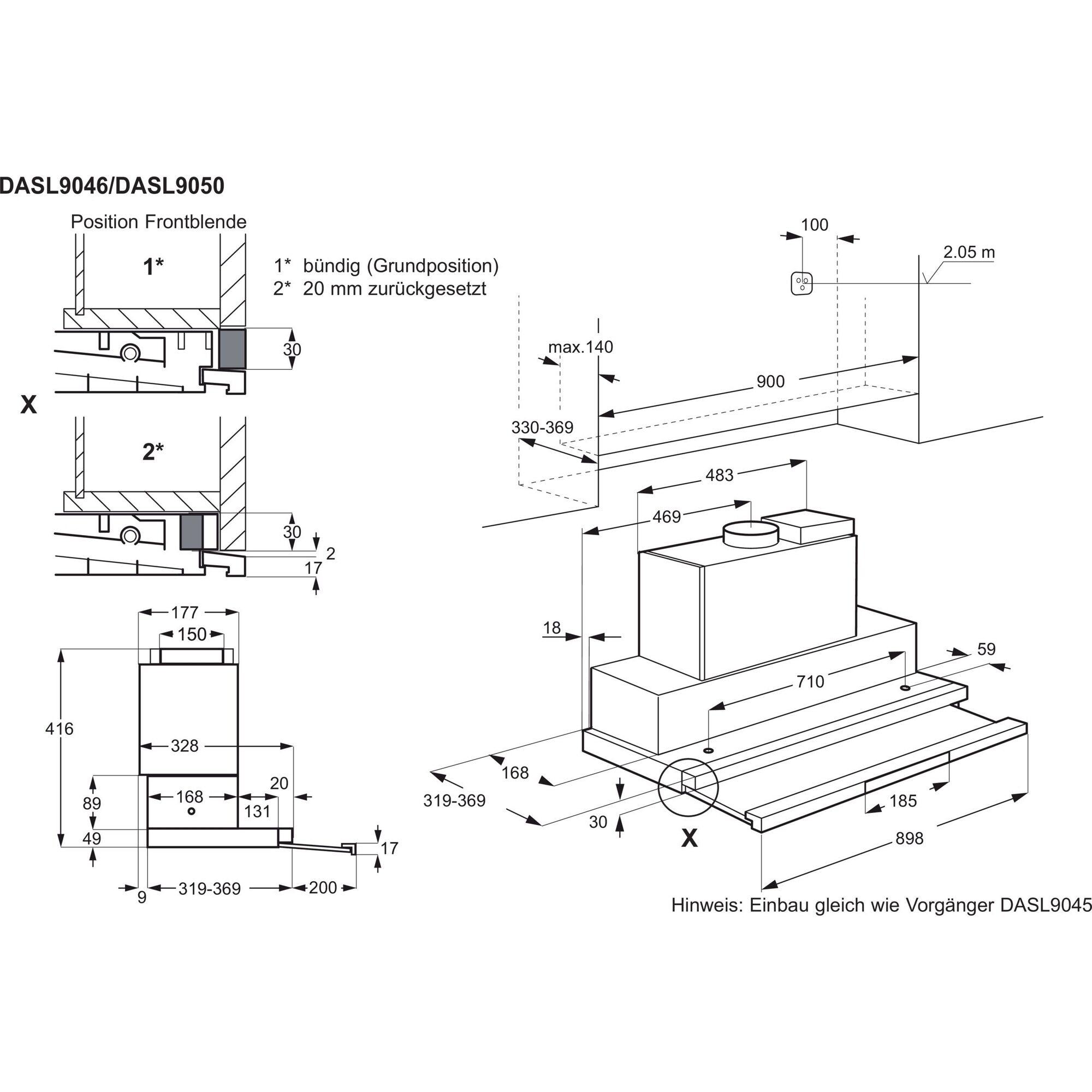 DASL9046/DASL9050

Position Frontblende

1*

1* bündig (Grundposition)
2* 20 mm zurückgesetzt

30

X

2*

30
2
17

177
150
416
328
89
168
20
131
49
17
9
319-369
200

100
2.05 m
max.140
900
330-369
483
469
18
59
710
168
319-369
30
185
X
898

Hinweis: Einbau gleich wie Vorgänger DASL9045