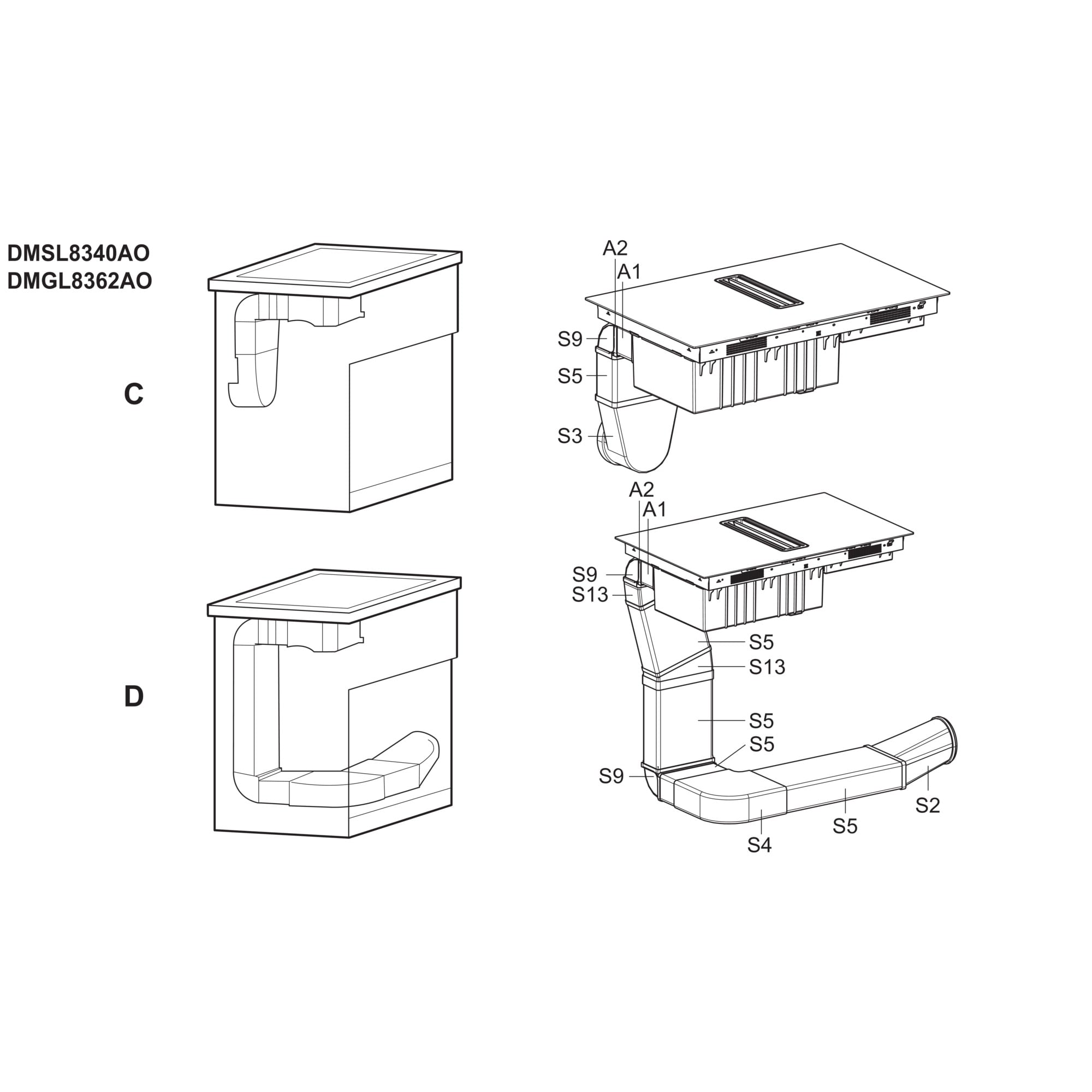 DMSL8340AO
DMGL8362AO

C

A2
A1
S9
S5
S3

D

A2
A1
S9
S13
S5
S13
S5
S5
S9
S4
S5
S2