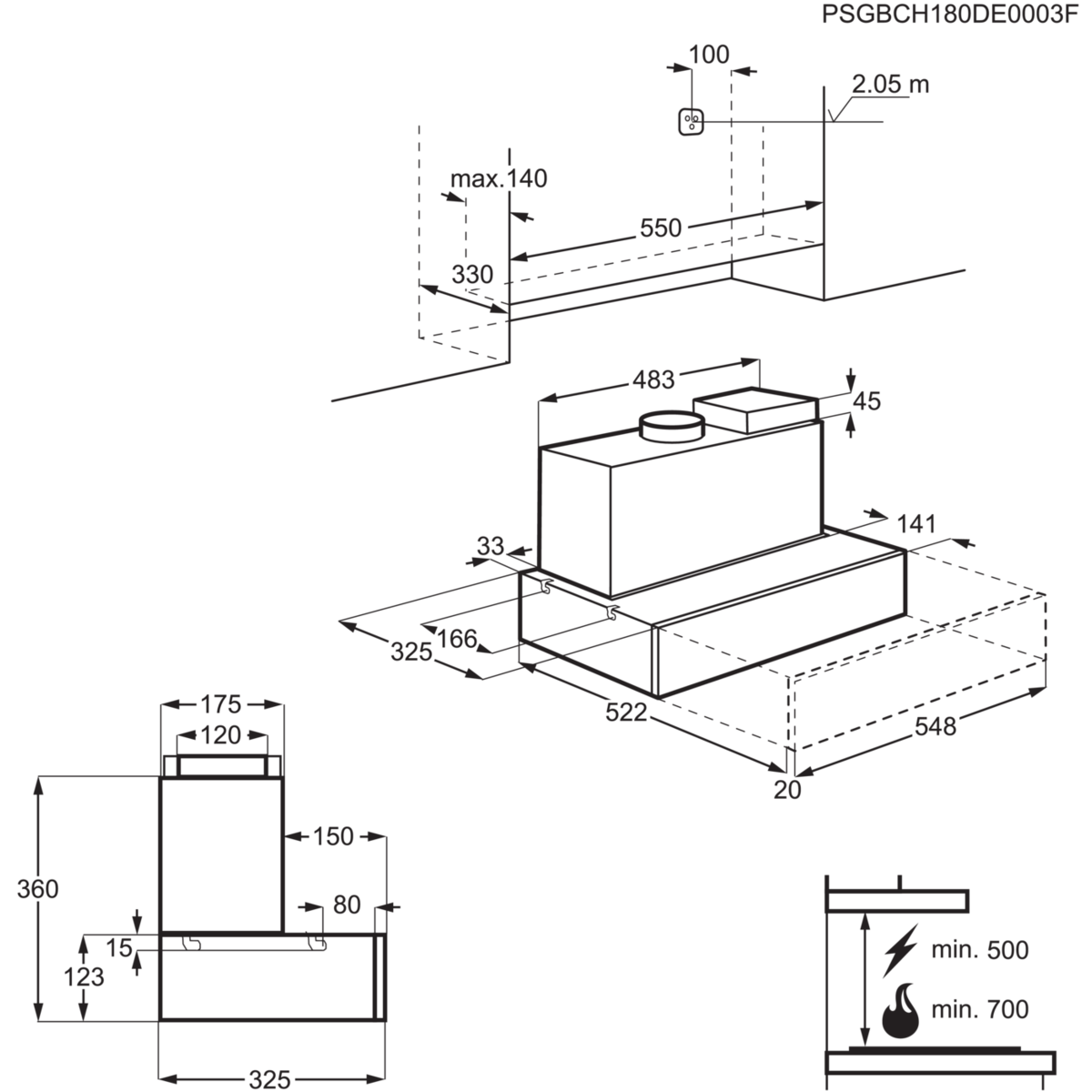 PSGBCH180DE0003F

100
2.05 m
max.140
550
330

483
45
141
33
166
325
522
548
20

175
120
150
360
80
15
123
325

min. 500
min. 700