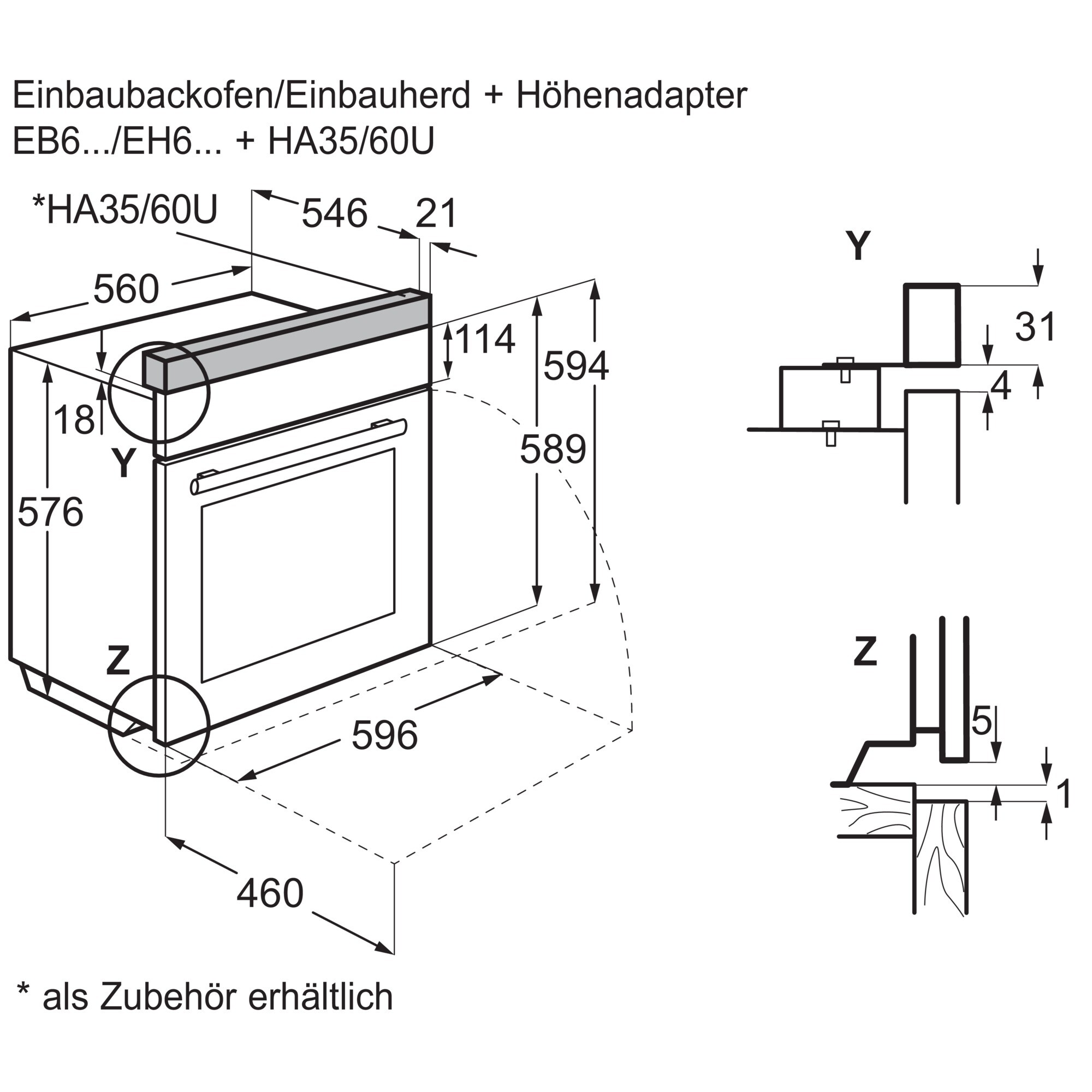 Einbaubackofen/Einbauherd + Höhenadapter
EB6.../EH6... + HA35/60U

*HA35/60U
546
21
560
114
594
18
Y
589
576
Z
596
460

Y
31
4

Z
5
1

* als Zubehör erhältlich